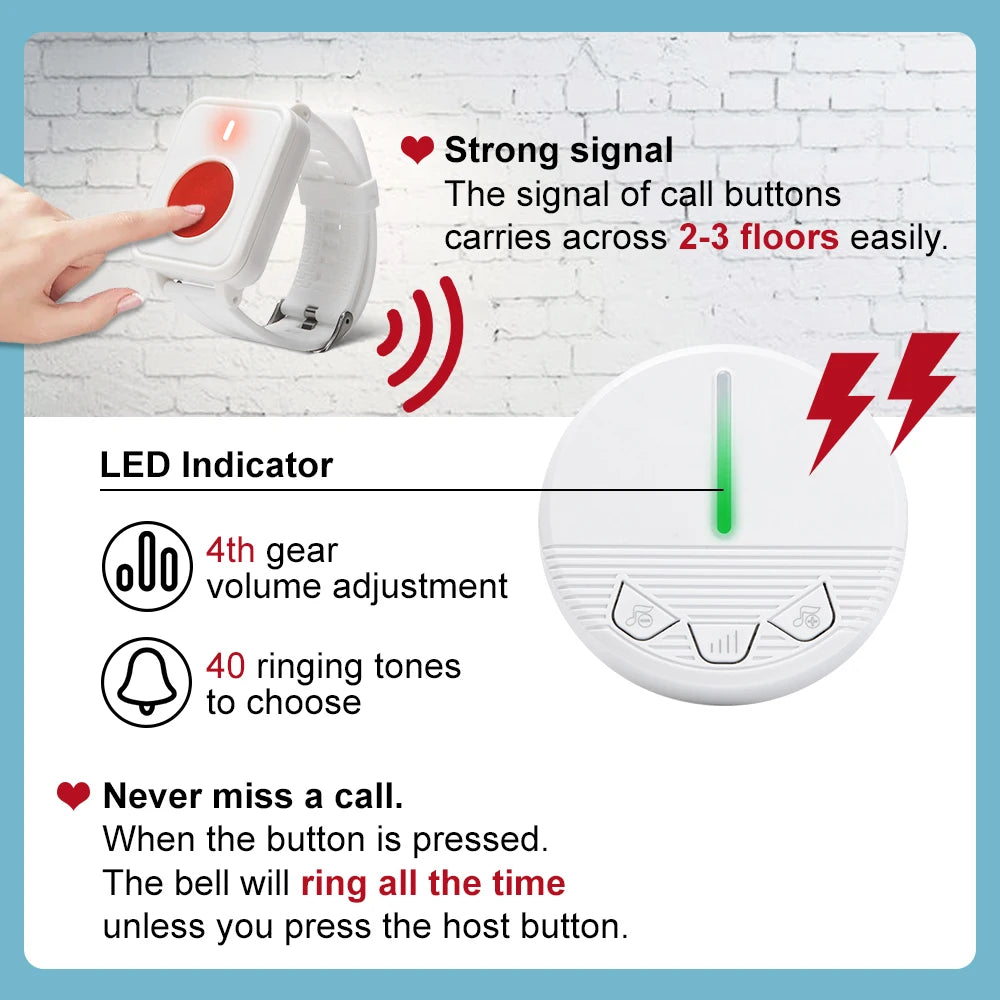 Strong signal
The signal of call buttons carries across 2-3 floors easily.

LED Indicator

4th gear volume adjustment

40 ringing tones to choose

Never miss a call.
When the button is pressed.
The bell will ring all the time unless you press the host button.